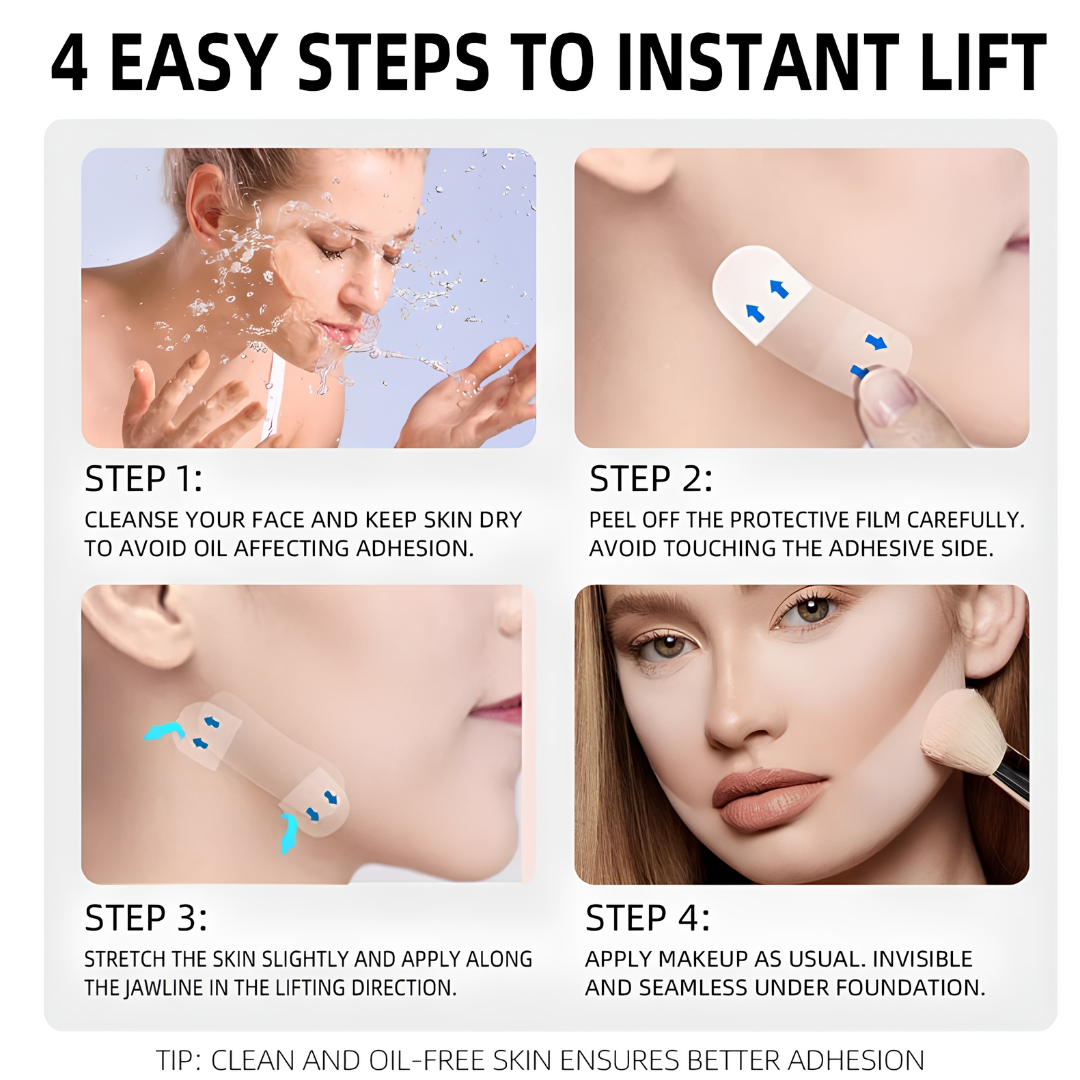 4 EASY STEPS TO INSTANT LIFT

STEP 1:

CLEANSE YOUR FACE AND KEEP SKIN DRY TO AVOID OIL AFFECTING ADHESION.

STEP 2:

PEEL OFF THE PROTECTIVE FILM CAREFULLY. AVOID TOUCHING THE ADHESIVE SIDE.

STEP 3:

STRETCH THE SKIN SLIGHTLY AND APPLY ALONG THE JAWLINE IN THE LIFTING DIRECTION.

STEP 4:

APPLY MAKEUP AS USUAL. INVISIBLE AND SEAMLESS UNDER FOUNDATION.

TIP: CLEAN AND OIL-FREE SKIN ENSURES BETTER ADHESION