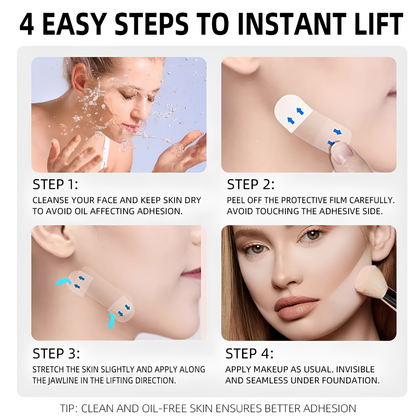 4 EASY STEPS TO INSTANT LIFT

STEP 1:
CLEANSE YOUR FACE AND KEEP SKIN DRY TO AVOID OIL AFFECTING ADHESION.

STEP 2:
PEEL OFF THE PROTECTIVE FILM CAREFULLY. AVOID TOUCHING THE ADHESIVE SIDE.

STEP 3:
STRETCH THE SKIN SLIGHTLY AND APPLY ALONG THE JAWLINE IN THE LIFTING DIRECTION.

STEP 4:
APPLY MAKEUP AS USUAL. INVISIBLE AND SEAMLESS UNDER FOUNDATION.

TIP: CLEAN AND OIL-FREE SKIN ENSURES BETTER ADHESION